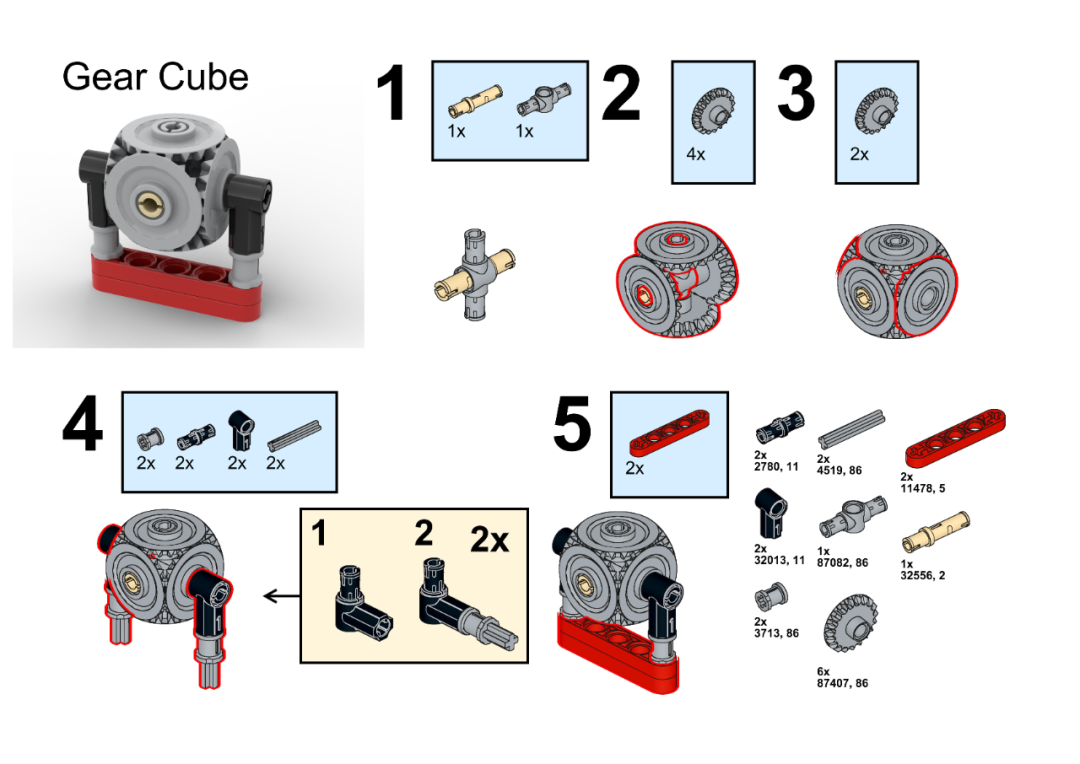 Gear Cube

1
1x 1x

2
4x

3
2x

4
2x 2x 2x 2x

1 2 2x

5
2x

2x
2780, 11

2x
4519, 86

2x
11478, 5

2x
32013, 11

1x
87082, 86

1x
32556, 2

2x
3713, 86

6x
87407, 86