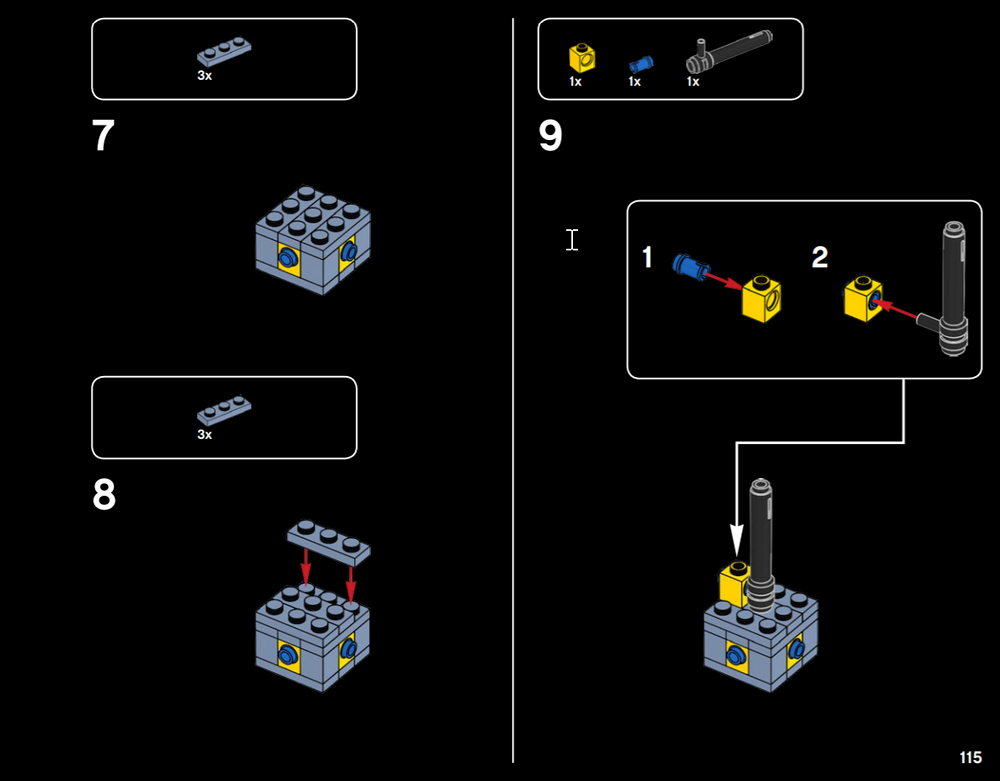 3x

7

3x

8

1x 1x 1x

9

1

2

115