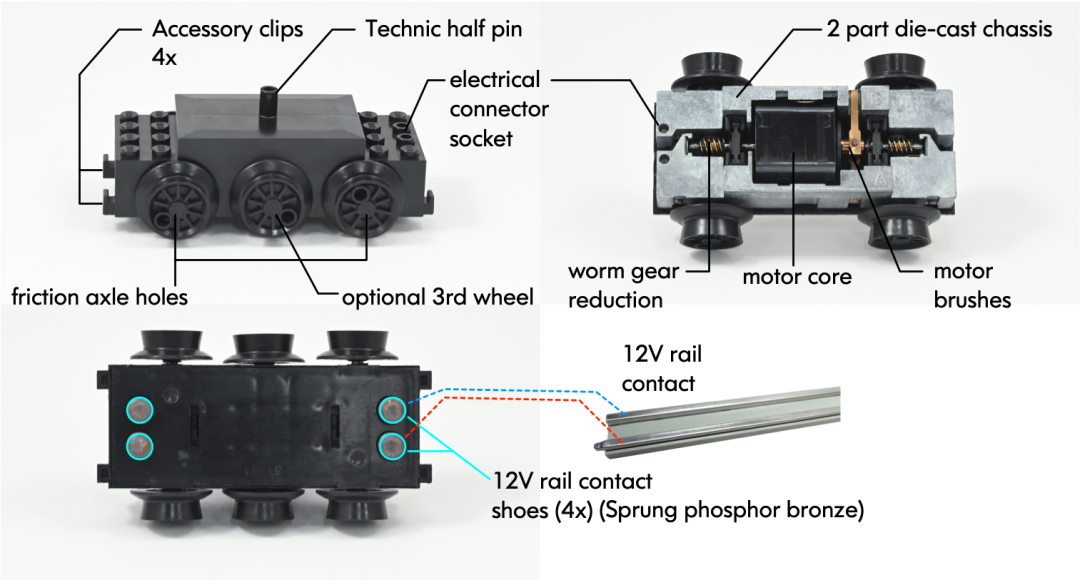 Accessory clips 4x

Technic half pin

electrical connector socket

friction axle holes

optional 3rd wheel

2 part die-cast chassis

worm gear reduction

motor core

motor brushes

12V rail contact

12V rail contact shoes (4x) (Sprung phosphor bronze)