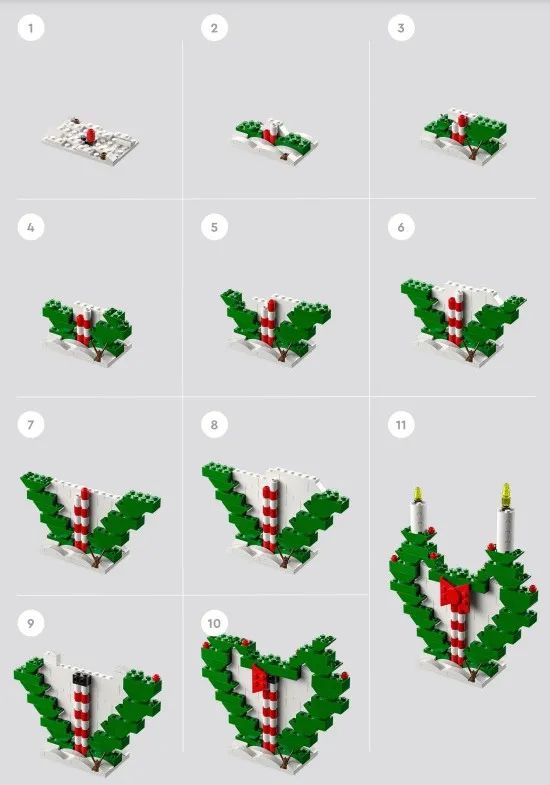 1

2

3

4

5

6

7

8

11

9

10