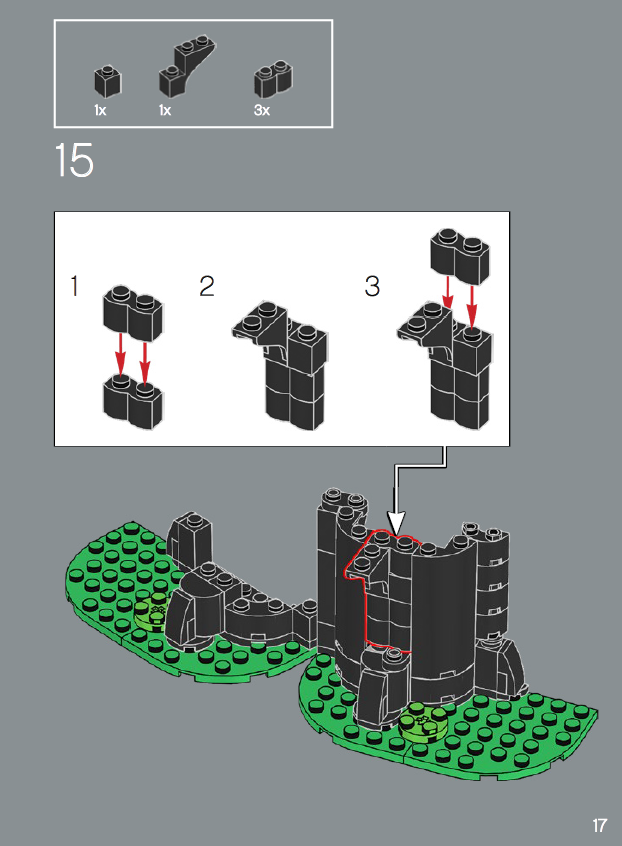 1x 1x 3x

15

1 2 3

17